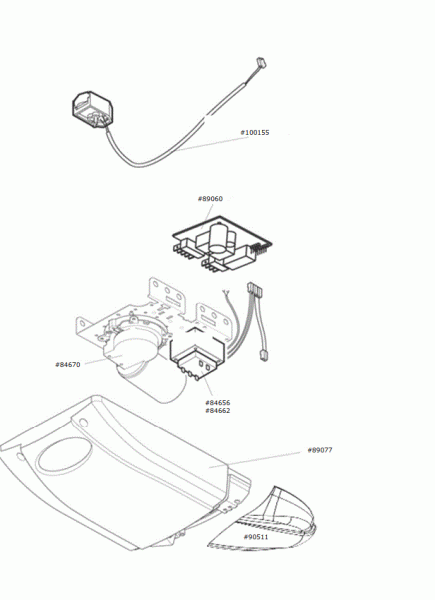 #100155

#89060

#84670

#84656
#84662

#89077

#90511