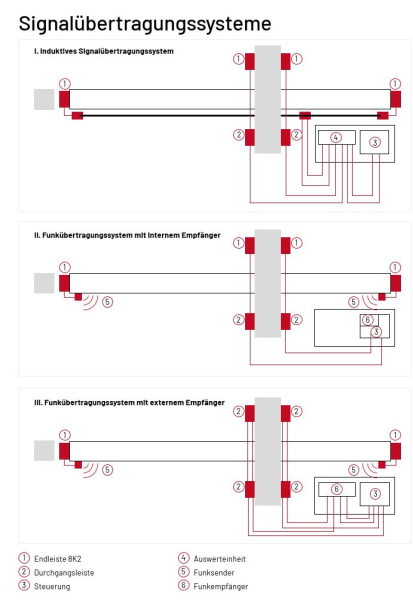 Signalübertragungssysteme

I. Induktives Signalübertragungssystem

1 1 1 1 2 2 4 3

II. Funkübertragungssystem mit internem Empfänger

1 1 1 1 5 5 2 2 6 3

III. Funkübertragungssystem mit externem Empfänger

2 2 1 1 5 5 2 2 6 3

1 Endleiste 8K2
2 Durchgangsleiste
3 Steuerung
4 Auswerteinheit
5 Funksender
6 Funkempfänger