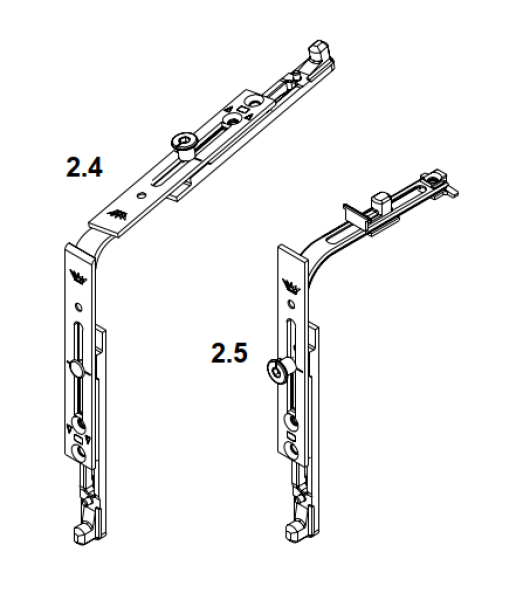 2.4

2.5