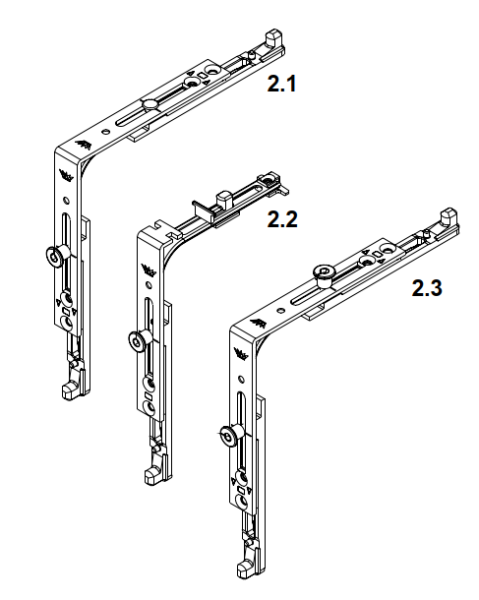 2.1

2.2

2.3