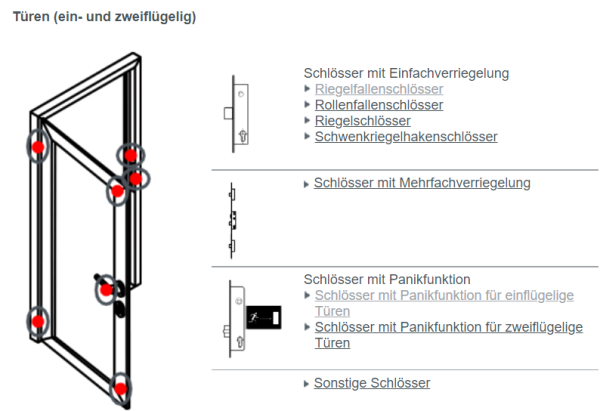 Türen (ein- und zweiflügelig)

Schlösser mit Einfachverriegelung
▸ Riegelfallenschlösser
▸ Rollenfallenschlösser
▸ Riegelschlösser
▸ Schwenkriegelhakenschlösser

▸ Schlösser mit Mehrfachverriegelung

Schlösser mit Panikfunktion
▸ Schlösser mit Panikfunktion für einflügelige Türen
▸ Schlösser mit Panikfunktion für zweiflügelige Türen

▸ Sonstige Schlösser