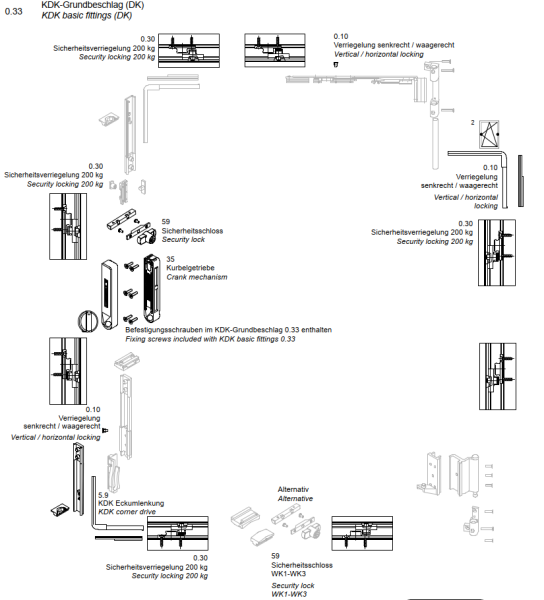 0.33 KDK-Grundbeschlag (DK)
KDK basic fittings (DK)

0.30
Sicherheitsverriegelung 200 kg
Security locking 200 kg

0.10
Verriegelung senkrecht / waagerecht
Vertical / horizontal locking

2

0.10
Verriegelung
senkrecht / waagerecht
Vertical / horizontal
locking

0.30
Sicherheitsverriegelung 200 kg
Security locking 200 kg

0.30
Sicherheitsverriegelung 200 kg
Security locking 200 kg

59
Sicherheitsschloss
Security lock

35
Kurbelgetriebe
Crank mechanism

Befestigungsschrauben im KDK-Grundbeschlag 0.33 enthalten
Fixing screws included with KDK basic fittings 0.33

0.10
Verriegelung
senkrecht / waagerecht
Vertical / horizontal locking

5.9
KDK Eckumlenkung
KDK corner drive

Alternativ
Alternative

0.30
Sicherheitsverriegelung 200 kg
Security locking 200 kg

59
Sicherheitsschloss
WK1-WK3
Security lock
WK1-WK3