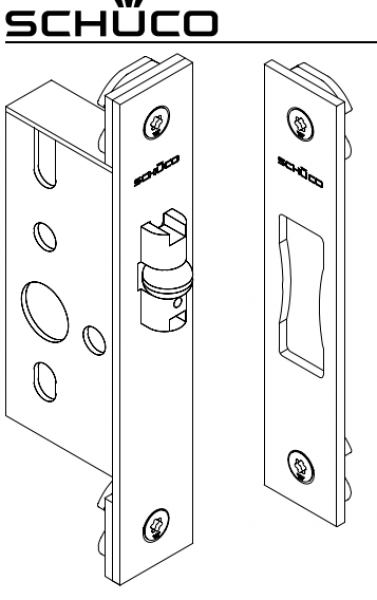 SCHÜCO

SCHÜCO

SCHÜCO