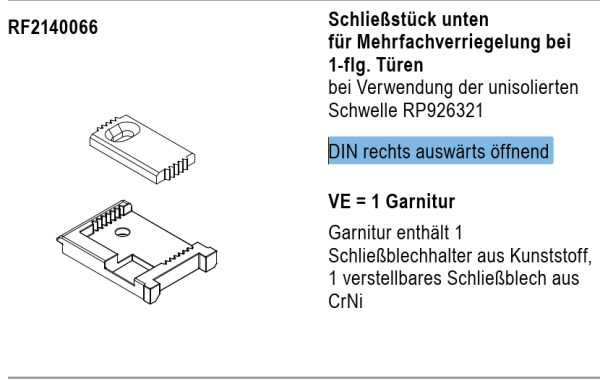 RF2140066

Schließstück unten
für Mehrfachverriegelung bei 1-flg. Türen
bei Verwendung der unisolierten Schwelle RP926321

DIN rechts auswärts öffnend

VE = 1 Garnitur

Garnitur enthält 1 Schließblechhalter aus Kunststoff, 1 verstellbares Schließblech aus CrNi