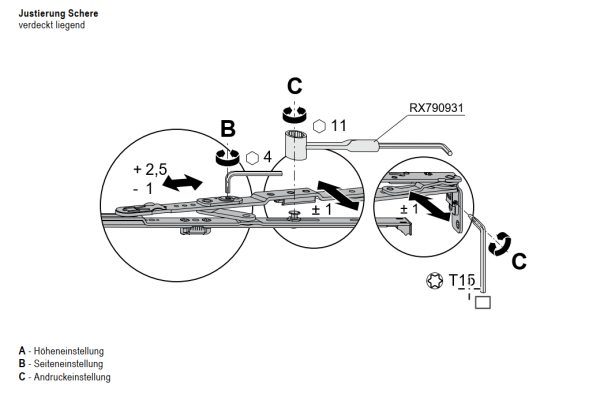 Justierung Schere
verdeckt liegend

C

RX790931

11

B

4

+ 2,5
- 1

± 1

± 1

C

T15

A - Höheneinstellung
B - Seiteneinstellung
C - Andruckeinstellung