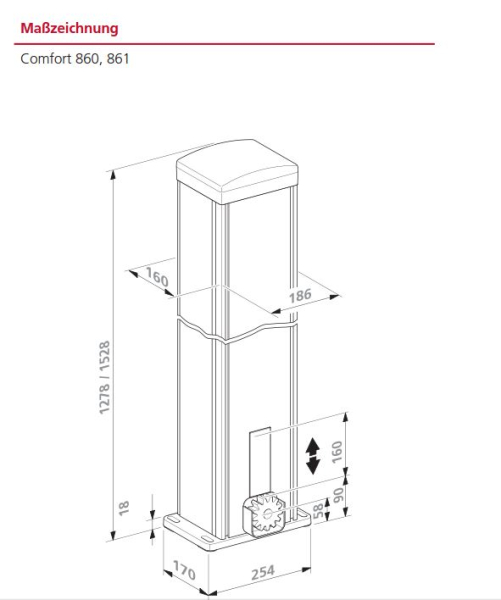 Maßzeichnung

Comfort 860, 861

160

186

1278 / 1528

160

90

58

18

170

254